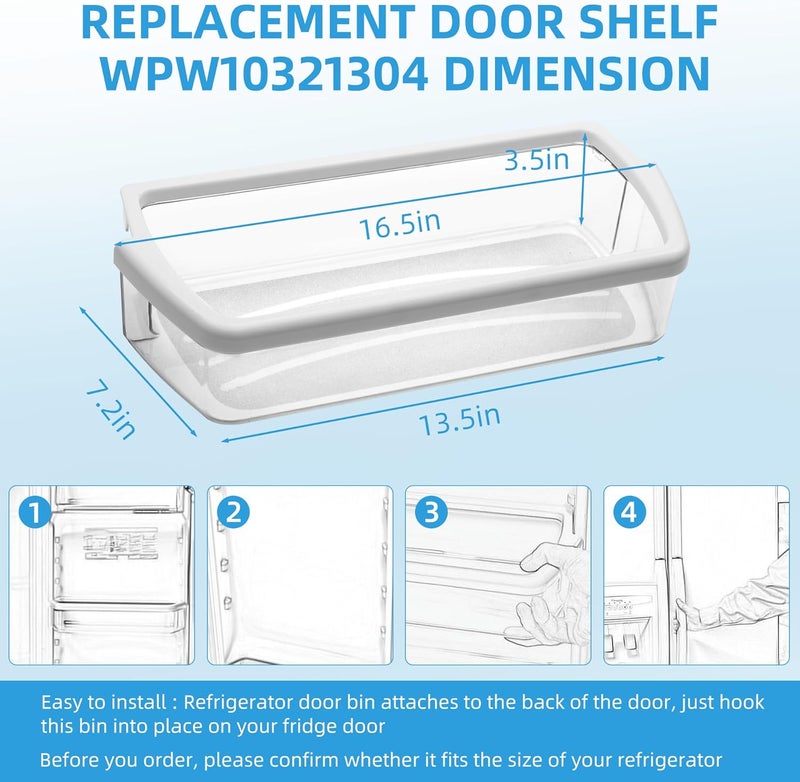 REPLACEMENT DOOR SHELF WPW10321304 DIMENSION

3.5in

16.5in

7.2in

13.5in

1

2

3

4

Easy to install : Refrigerator door bin attaches to the back of the door, just hook this bin into place on your fridge door

Before you order, please confirm whether it fits the size of your refrigerator